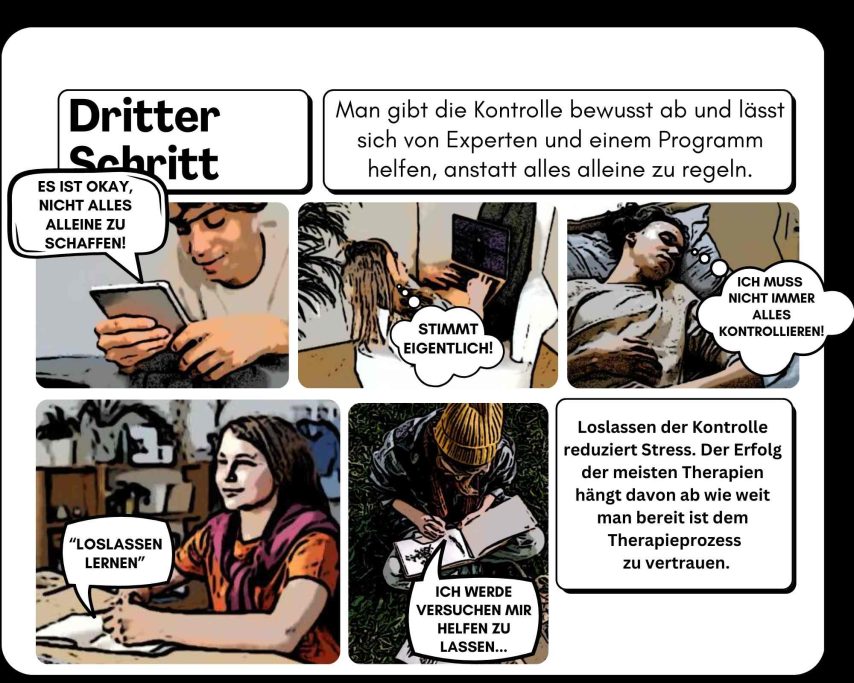 Dritter Schritt

Man gibt die Kontrolle bewusst ab und lässt sich von Experten und einem Programm helfen, anstatt alles alleine zu regeln.

ES IST OKAY, NICHT ALLES ALLEINE ZU SCHAFFEN!

STIMMT EIGENTLICH!

ICH MUSS NICHT IMMER ALLES KONTROLLIEREN!

"LOSLASSEN LERNEN"

ICH WERDE VERSUCHEN MIR HELFEN ZU LASSEN...

Loslassen der Kontrolle reduziert Stress. Der Erfolg der meisten Therapien hängt davon ab wie weit man bereit ist dem Therapieprozess zu vertrauen.